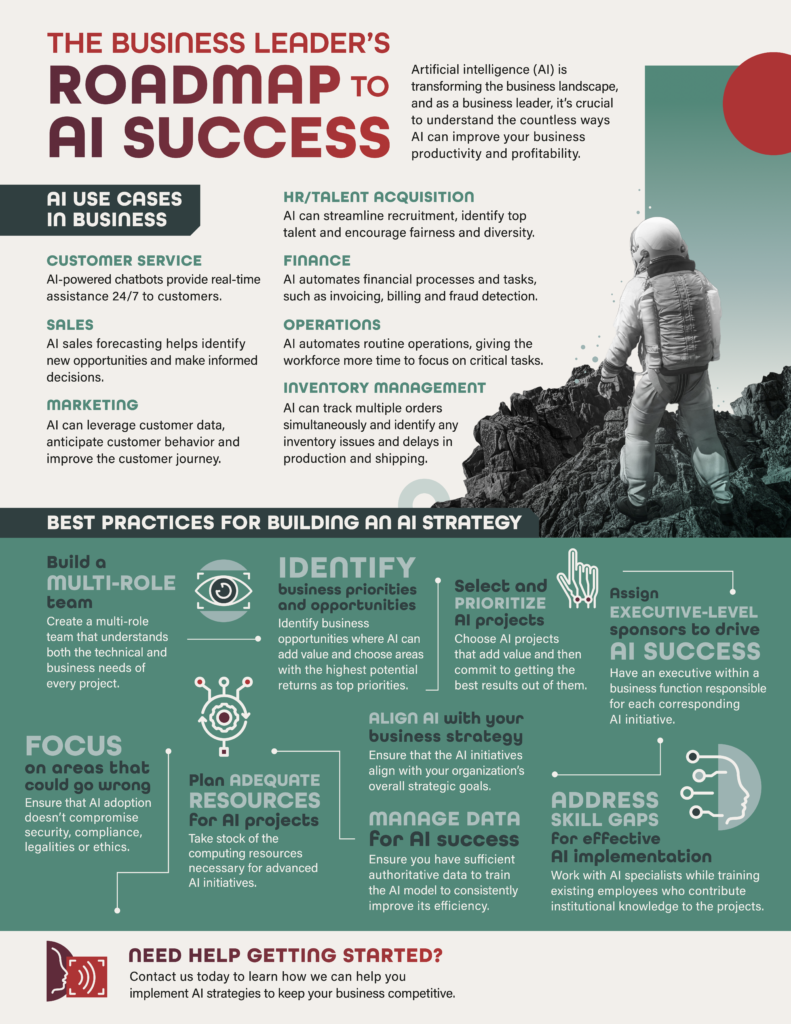 THE BUSINESS LEADER'S ROADMAP TO AI SUCCESS

Artificial intelligence (AI) is transforming the business landscape, and as a business leader, it's crucial to understand the countless ways AI can improve your business productivity and profitability.

AI USE CASES IN BUSINESS

CUSTOMER SERVICE
AI-powered chatbots provide real-time assistance 24/7 to customers.

SALES
AI sales forecasting helps identify new opportunities and make informed decisions.

MARKETING
AI can leverage customer data, anticipate customer behavior and improve the customer journey.

HR/TALENT ACQUISITION
AI can streamline recruitment, identify top talent and encourage fairness and diversity.

FINANCE
AI automates financial processes and tasks, such as invoicing, billing and fraud detection.

OPERATIONS
AI automates routine operations, giving the workforce more time to focus on critical tasks.

INVENTORY MANAGEMENT
AI can track multiple orders simultaneously and identify any inventory issues and delays in production and shipping.

BEST PRACTICES FOR BUILDING AN AI STRATEGY

Build a MULTI-ROLE team
Create a multi-role team that understands both the technical and business needs of every project.

IDENTIFY business priorities and opportunities
Identify business opportunities where AI can add value and choose areas with the highest potential returns as top priorities.

Select and PRIORITIZE AI projects
Choose AI projects that add value and then commit to getting the best results out of them.

Assign EXECUTIVE-LEVEL sponsors to drive AI SUCCESS
Have an executive within a business function responsible for each corresponding AI initiative.

FOCUS on areas that could go wrong
Ensure that AI adoption doesn't compromise security, compliance, legalities or ethics.

Plan ADEQUATE RESOURCES for AI projects
Take stock of the computing resources necessary for advanced AI initiatives.

ALIGN AI with your business strategy
Ensure that the AI initiatives align with your organization's overall strategic goals.

MANAGE DATA for AI success
Ensure you have sufficient authoritative data to train the AI model to consistently improve its efficiency.

ADDRESS SKILL GAPS for effective AI implementation
Work with AI specialists while training existing employees who contribute institutional knowledge to the projects.

NEED HELP GETTING STARTED?
Contact us today to learn how we can help you implement AI strategies to keep your business competitive.